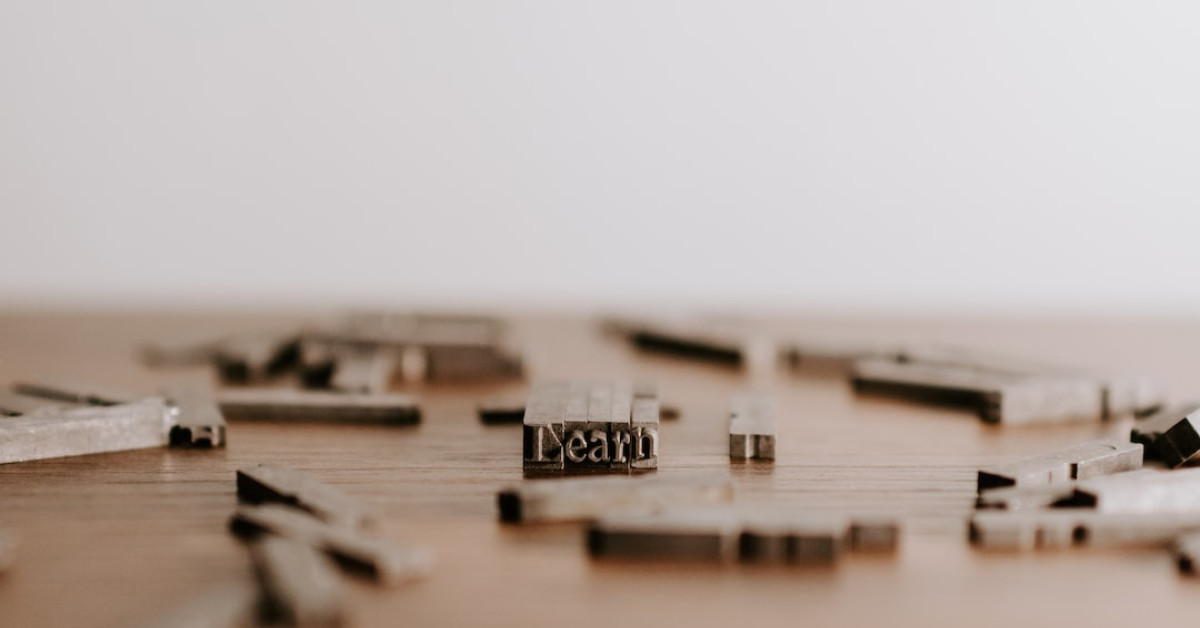 Learn