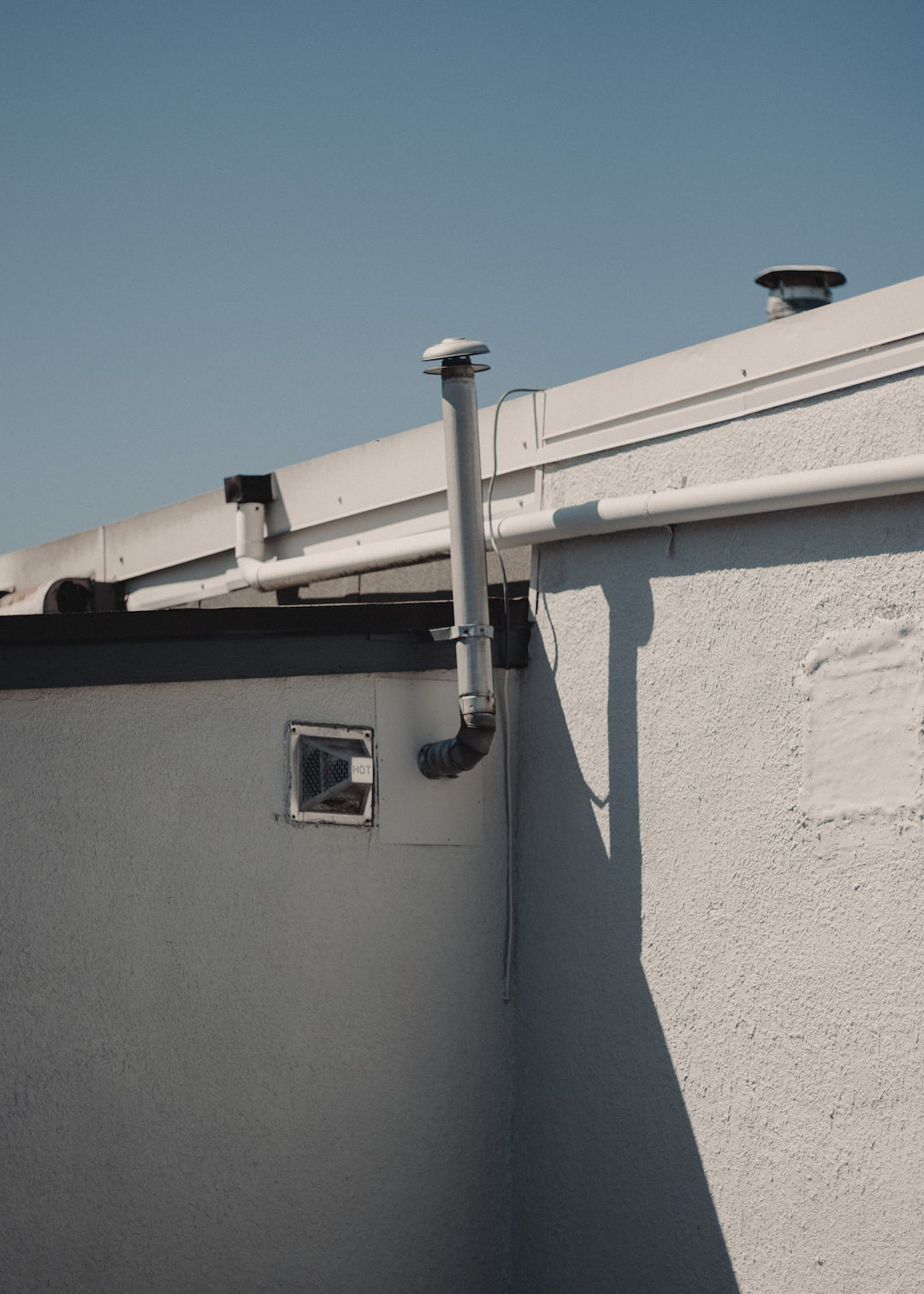 HOT