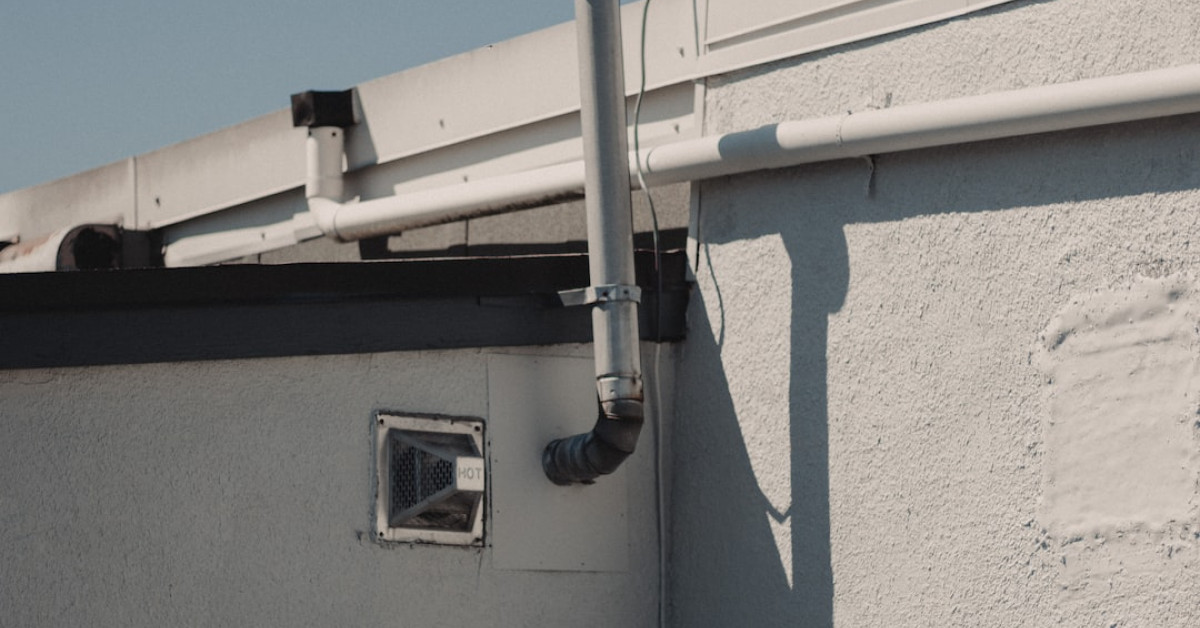 HOT