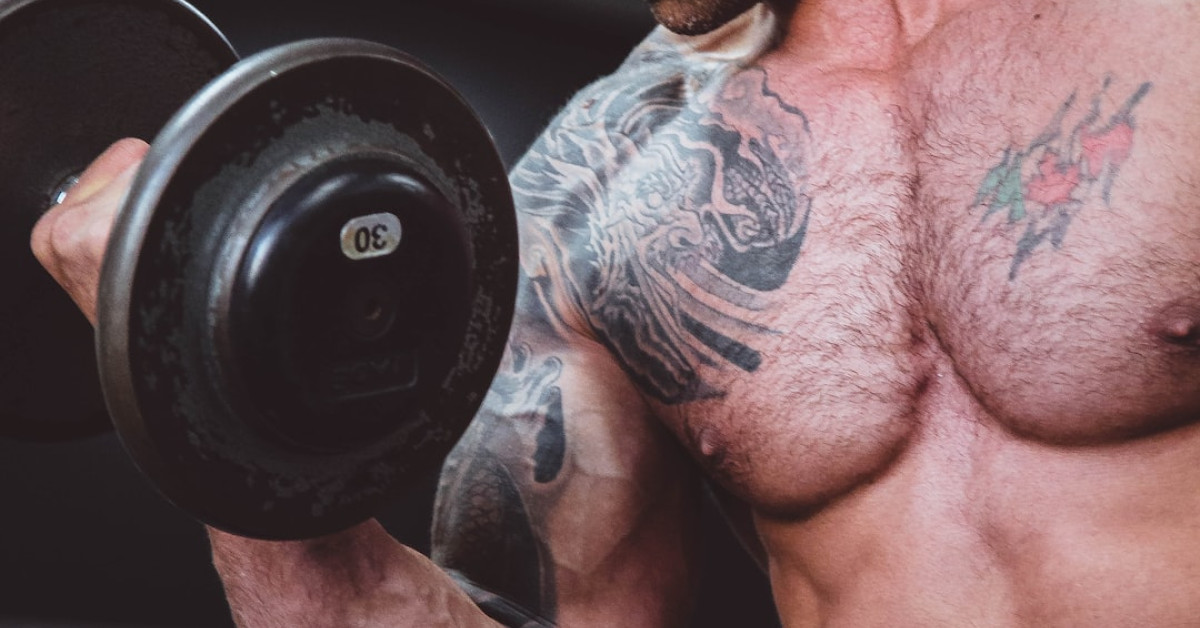 30